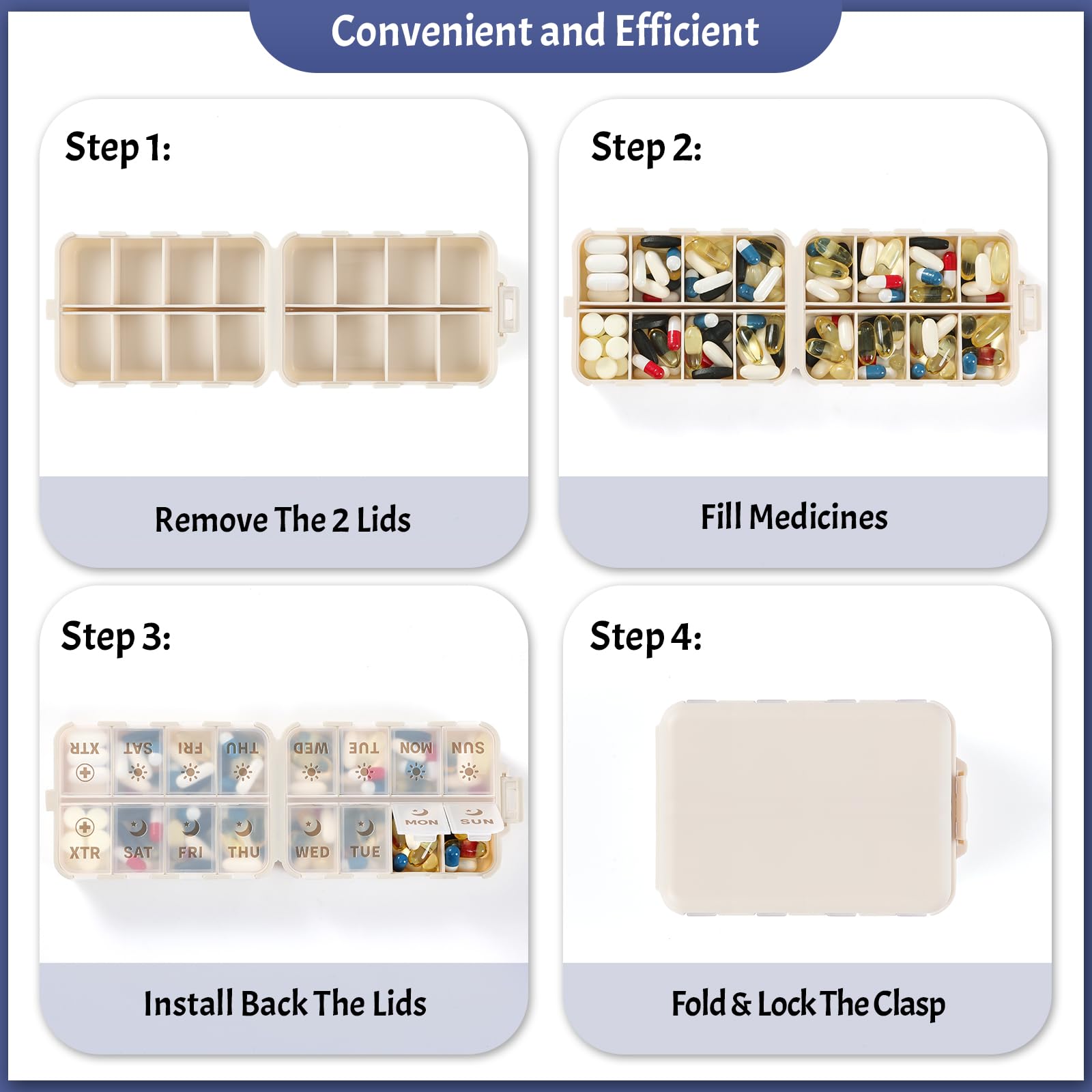 Convenient and Efficient

Step 1:

Remove The 2 Lids

Step 2:

Fill Medicines

Step 3:

XTR SAT FRI THU WED TUE MON SUN

XTR SAT FRI THU WED TUE MON SUN

Install Back The Lids

Step 4:

Fold & Lock The Clasp